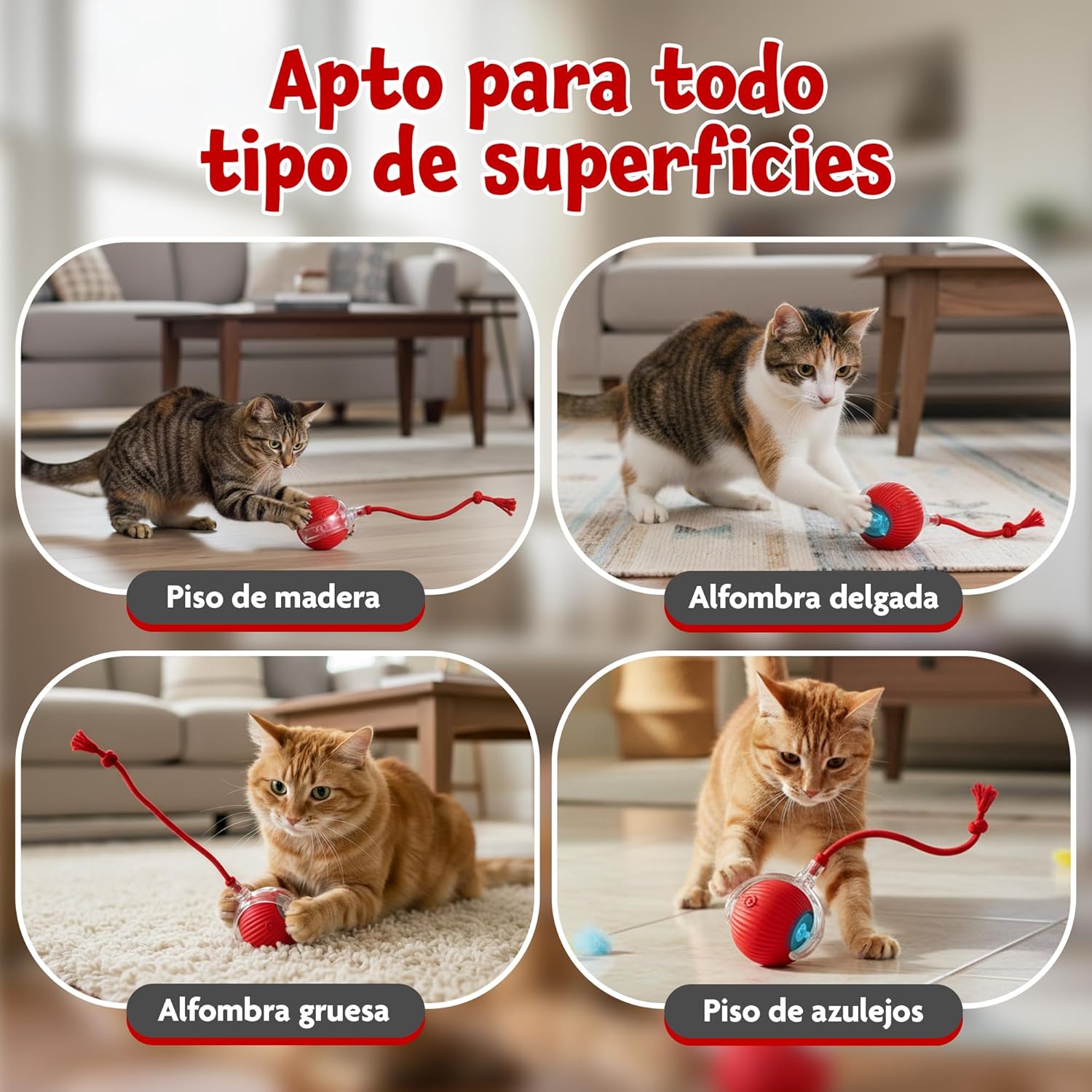 Apto para todo tipo de superficies

Piso de madera

Alfombra delgada

Alfombra gruesa

Piso de azulejos